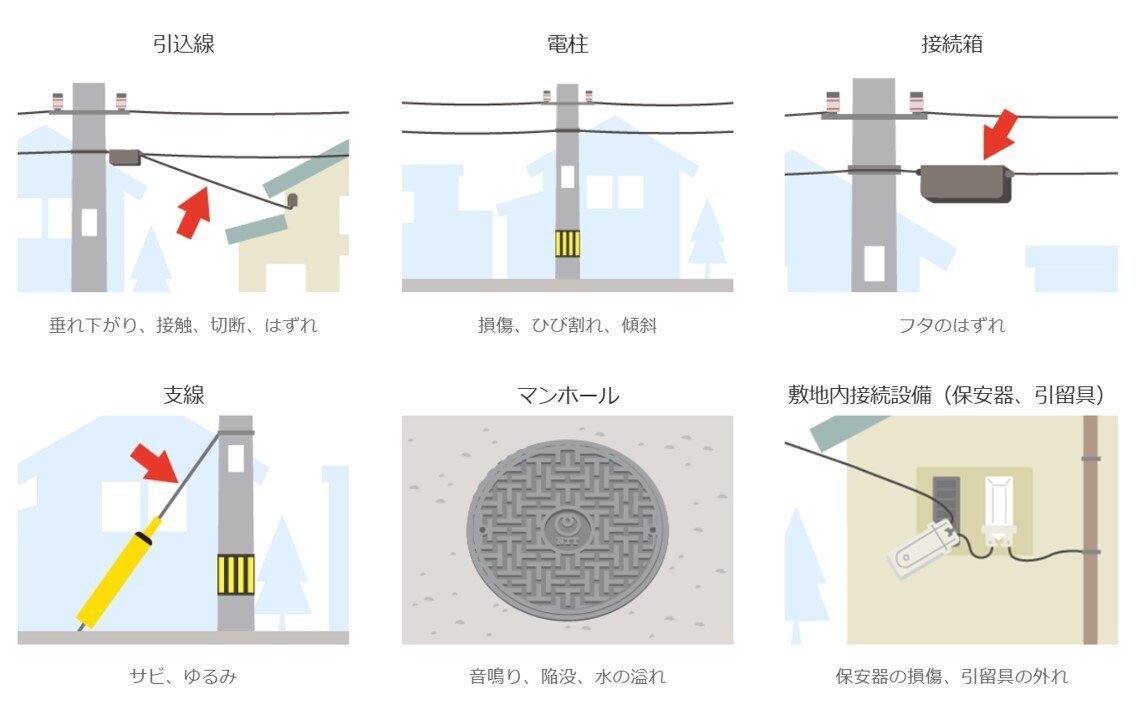 引込線

垂れ下がり、接触、切断、はずれ

電柱

損傷、ひび割れ、傾斜

接続箱

フタのはずれ

支線

サビ、ゆるみ

マンホール

音鳴り、陥没、水の溢れ

敷地内接続設備（保安器、引留具）

保安器の損傷、引留具の外れ